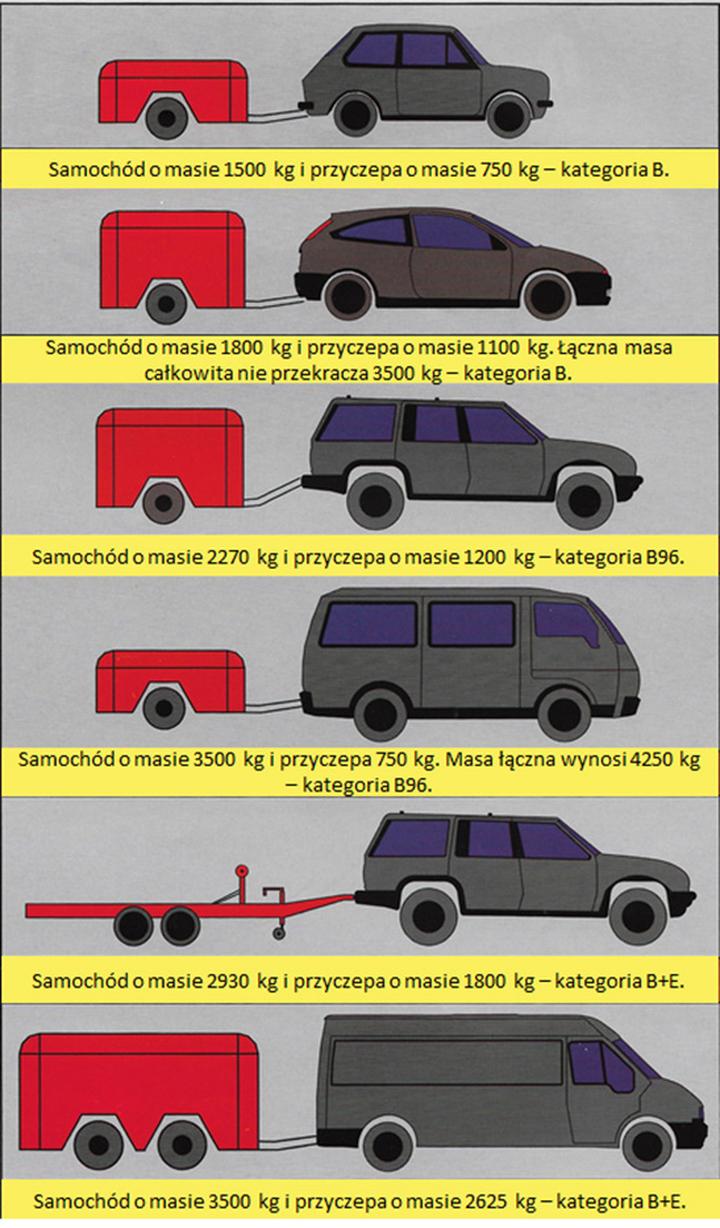 Samochód o masie 1500 kg i przyczepa o masie 750 kg – kategoria B.

Samochód o masie 1800 kg i przyczepa o masie 1100 kg. Łączna masa całkowita nie przekracza 3500 kg – kategoria B.

Samochód o masie 2270 kg i przyczepa o masie 1200 kg – kategoria B96.

Samochód o masie 3500 kg i przyczepa 750 kg. Masa łączna wynosi 4250 kg – kategoria B96.

Samochód o masie 2930 kg i przyczepa o masie 1800 kg – kategoria B+E.

Samochód o masie 3500 kg i przyczepa o masie 2625 kg – kategoria B+E.